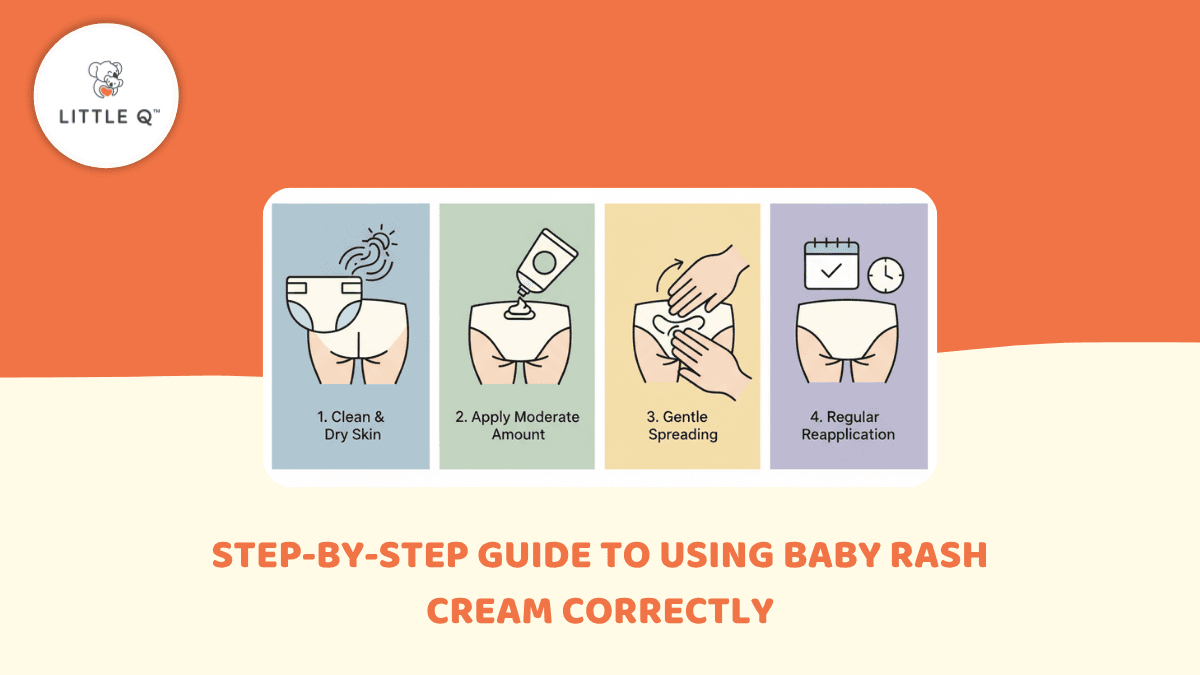 LITTLE Q™

1. Clean & Dry Skin

2. Apply Moderate Amount

3. Gentle Spreading

4. Regular Reapplication

STEP-BY-STEP GUIDE TO USING BABY RASH CREAM CORRECTLY